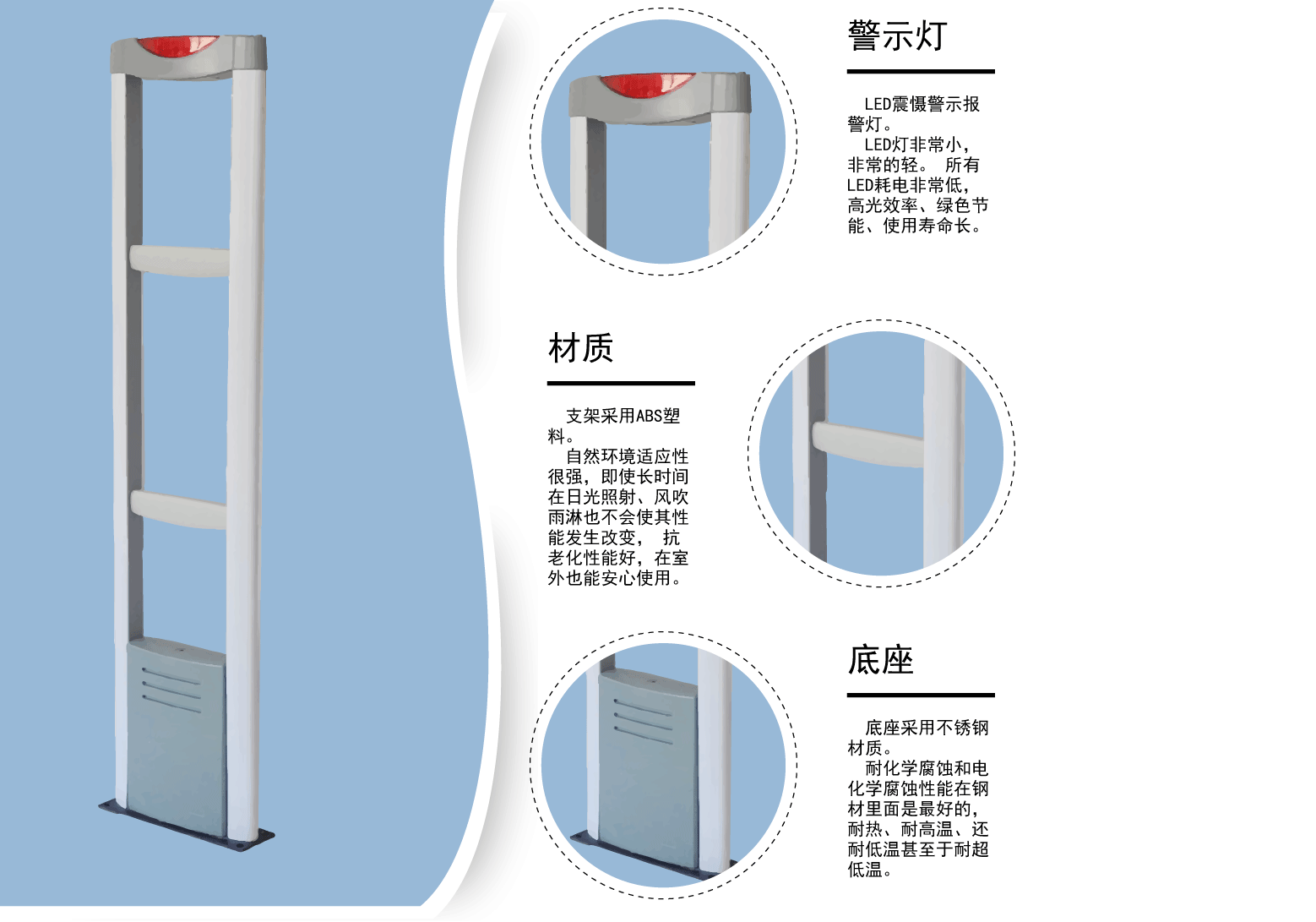 警示灯

LED震慑警示报警灯。
LED灯非常小，非常的轻。 所有LED耗电非常低，高光效率、绿色节能、使用寿命长。

材质

支架采用ABS塑料。
自然环境适应性很强，即使长时间在日光照射、风吹雨淋也不会使其性能发生改变， 抗老化性能好，在室外也能安心使用。

底座

底座采用不锈钢材质。
耐化学腐蚀和电化学腐蚀性能在钢材里面是最好的，耐热、耐高温、还耐低温甚至于耐超低温。