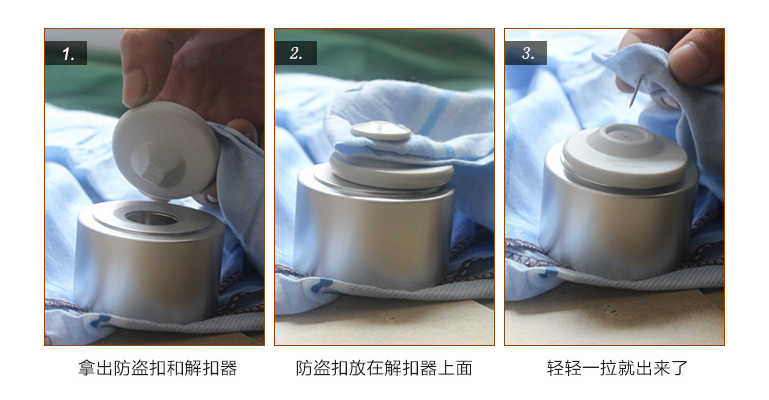 1.

拿出防盗扣和解扣器

2.

防盗扣放在解扣器上面

3.

轻轻一拉就出来了