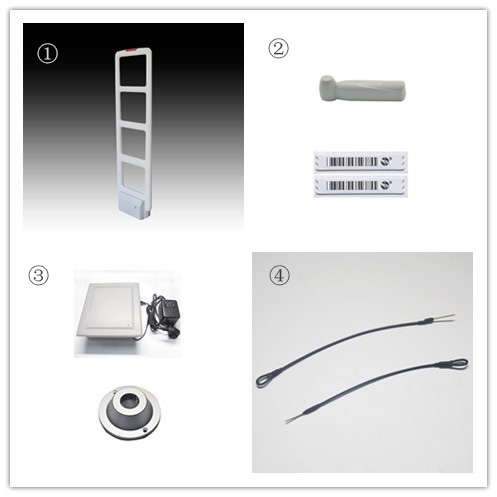 ①

②

③

④