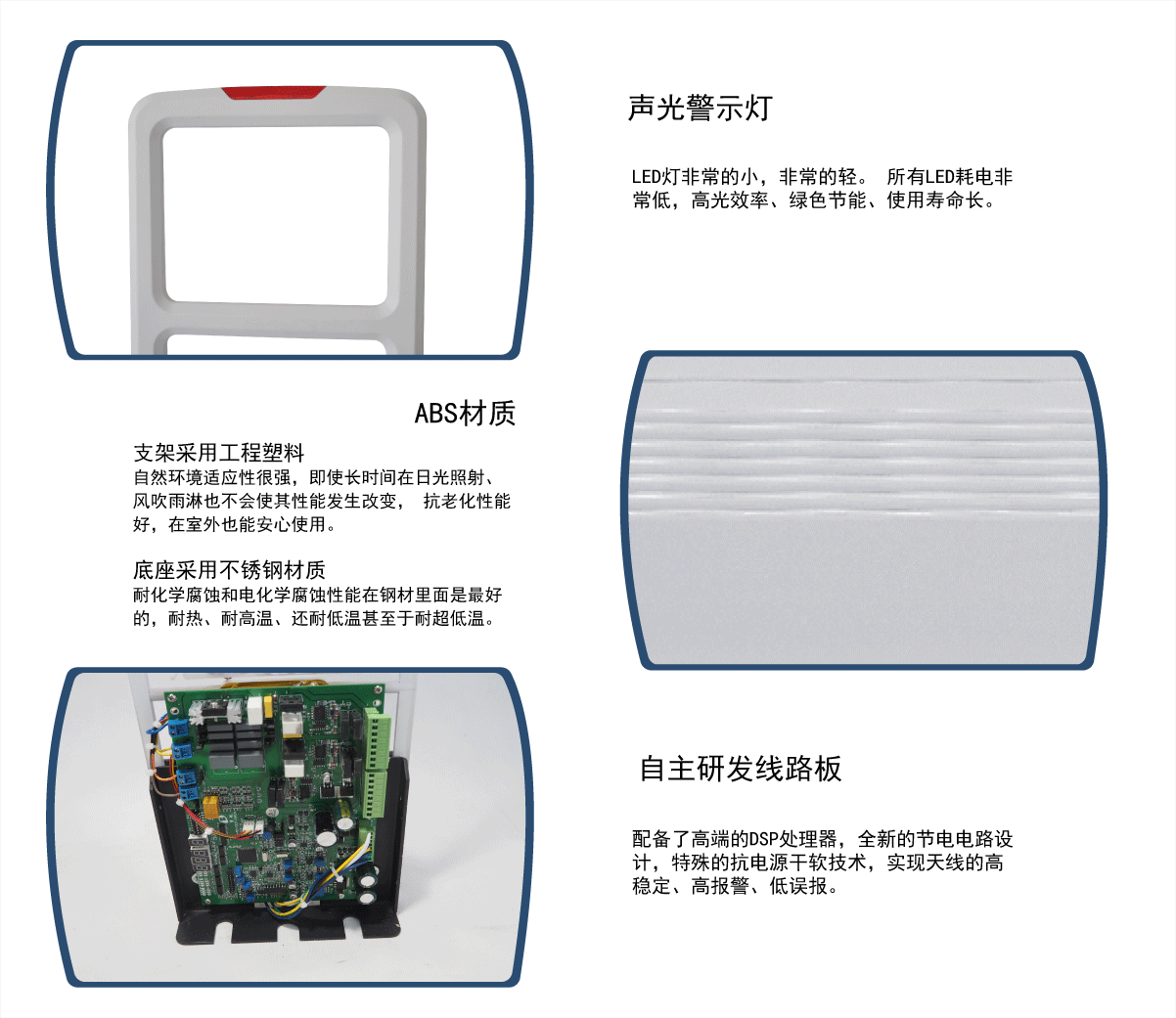 声光警示灯

LED灯非常的小，非常的轻。 所有LED耗电非常低，高光效率、绿色节能、使用寿命长。

ABS材质

支架采用工程塑料
自然环境适应性很强，即使长时间在日光照射、风吹雨淋也不会使其性能发生改变， 抗老化性能好，在室外也能安心使用。

底座采用不锈钢材质
耐化学腐蚀和电化学腐蚀性能在钢材里面是最好的，耐热、耐高温、还耐低温甚至于耐超低温。

自主研发线路板

配备了高端的DSP处理器，全新的节电电路设计，特殊的抗电源干软技术，实现天线的高稳定、高报警、低误报。