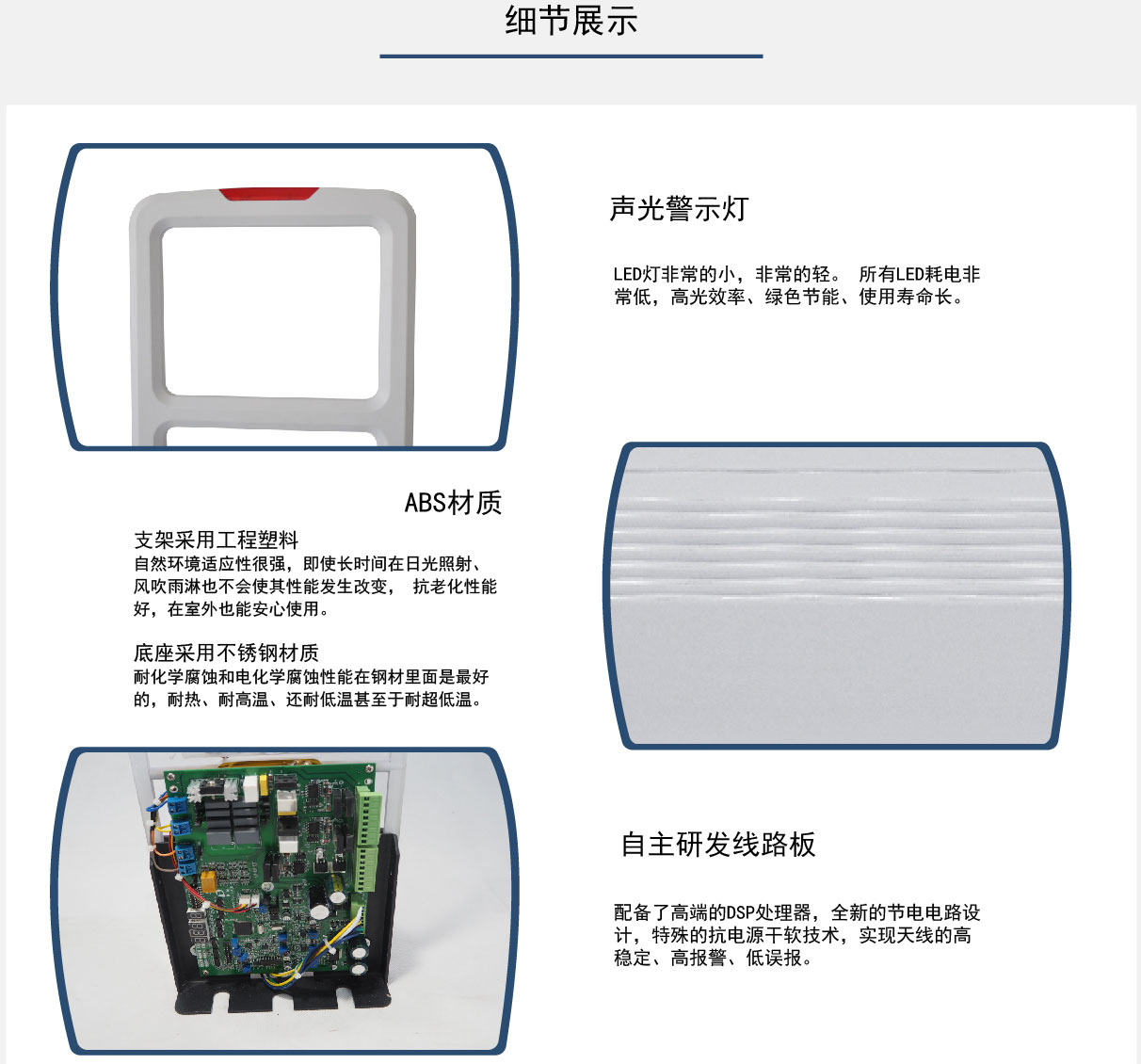 细节展示

声光警示灯

LED灯非常的小，非常的轻。 所有LED耗电非常低，高光效率、绿色节能、使用寿命长。

ABS材质

支架采用工程塑料
自然环境适应性很强，即使长时间在日光照射、风吹雨淋也不会使其性能发生改变， 抗老化性能好，在室外也能安心使用。

底座采用不锈钢材质
耐化学腐蚀和电化学腐蚀性能在钢材里面是最好的，耐热、耐高温、还耐低温甚至于耐超低温。

自主研发线路板

配备了高端的DSP处理器，全新的节电电路设计，特殊的抗电源干软技术，实现天线的高稳定、高报警、低误报。